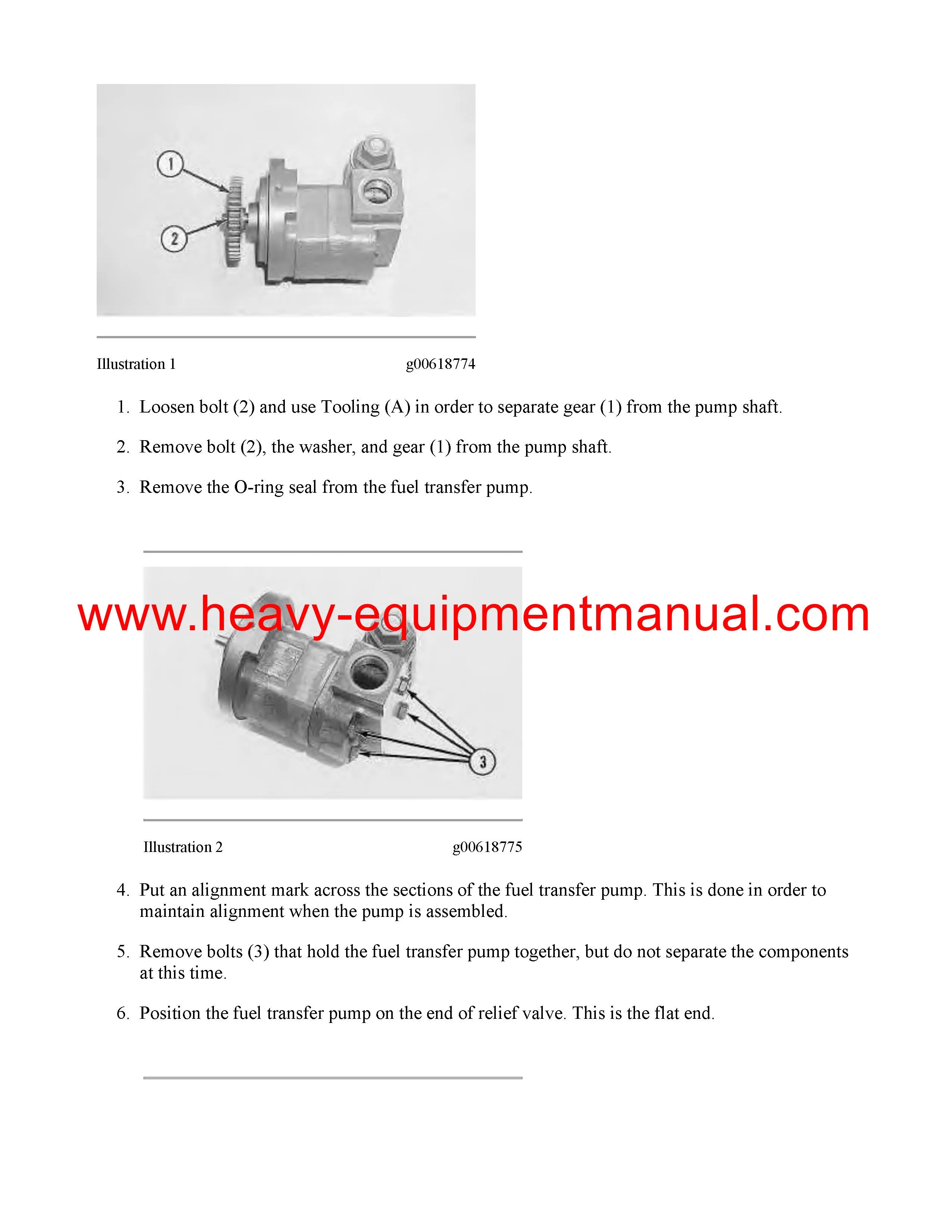 1

2

Illustration 1 g00618774

1. Loosen bolt (2) and use Tooling (A) in order to separate gear (1) from the pump shaft.

2. Remove bolt (2), the washer, and gear (1) from the pump shaft.

3. Remove the O-ring seal from the fuel transfer pump.

www.heavy-equipmentmanual.com

3

Illustration 2 g00618775

4. Put an alignment mark across the sections of the fuel transfer pump. This is done in order to maintain alignment when the pump is assembled.

5. Remove bolts (3) that hold the fuel transfer pump together, but do not separate the components at this time.

6. Position the fuel transfer pump on the end of relief valve. This is the flat end.