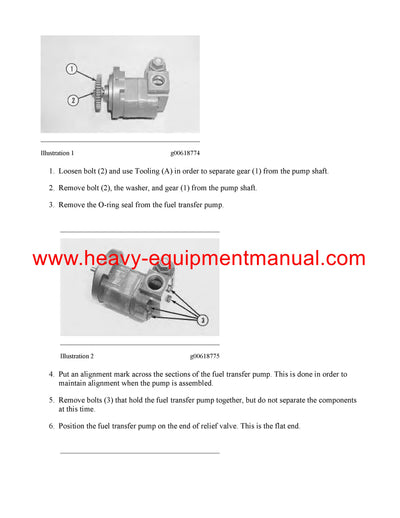 1

2

Illustration 1 g00618774

1. Loosen bolt (2) and use Tooling (A) in order to separate gear (1) from the pump shaft.

2. Remove bolt (2), the washer, and gear (1) from the pump shaft.

3. Remove the O-ring seal from the fuel transfer pump.

www.heavy-equipmentmanual.com

3

Illustration 2 g00618775

4. Put an alignment mark across the sections of the fuel transfer pump. This is done in order to maintain alignment when the pump is assembled.

5. Remove bolts (3) that hold the fuel transfer pump together, but do not separate the components at this time.

6. Position the fuel transfer pump on the end of relief valve. This is the flat end.