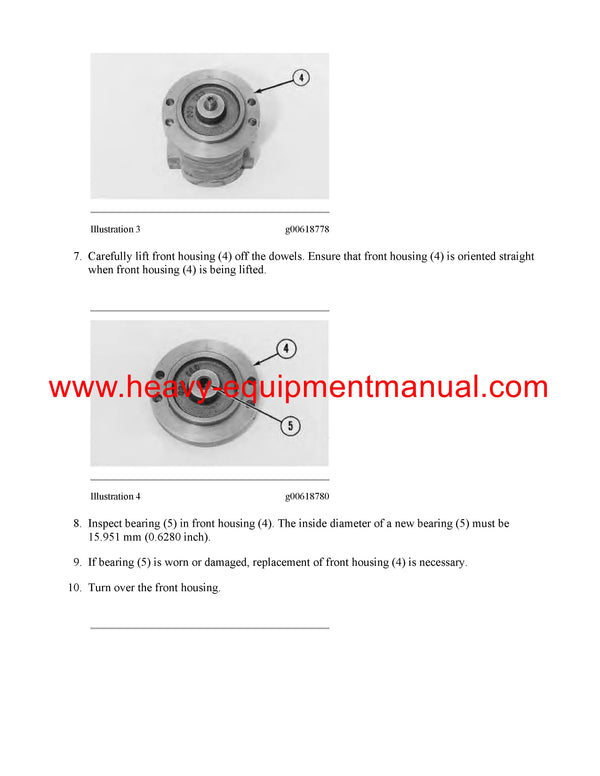 4

Illustration 3 g00618778

7. Carefully lift front housing (4) off the dowels. Ensure that front housing (4) is oriented straight when front housing (4) is being lifted.

4

www.heavy-equipmentmanual.com

5

Illustration 4 g00618780

8. Inspect bearing (5) in front housing (4). The inside diameter of a new bearing (5) must be 15.951 mm (0.6280 inch).

9. If bearing (5) is worn or damaged, replacement of front housing (4) is necessary.

10. Turn over the front housing.