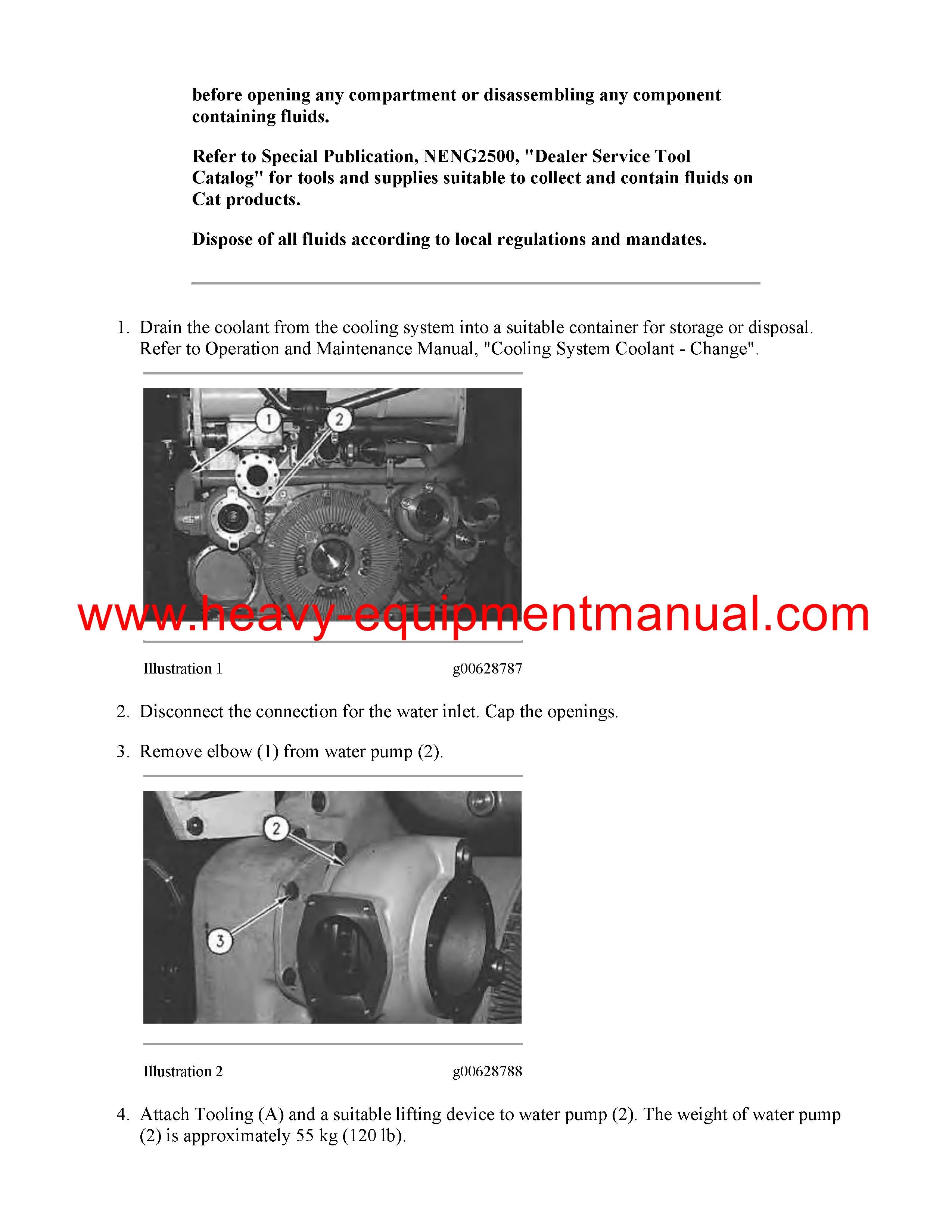 before opening any compartment or disassembling any component containing fluids.

Refer to Special Publication, NENG2500, "Dealer Service Tool Catalog" for tools and supplies suitable to collect and contain fluids on Cat products.

Dispose of all fluids according to local regulations and mandates.

1. Drain the coolant from the cooling system into a suitable container for storage or disposal. Refer to Operation and Maintenance Manual, "Cooling System Coolant - Change".

1
2

www.heavy-equipmentmanual.com

Illustration 1 g00628787

2. Disconnect the connection for the water inlet. Cap the openings.

3. Remove elbow (1) from water pump (2).

2
3

Illustration 2 g00628788

4. Attach Tooling (A) and a suitable lifting device to water pump (2). The weight of water pump (2) is approximately 55 kg (120 lb).