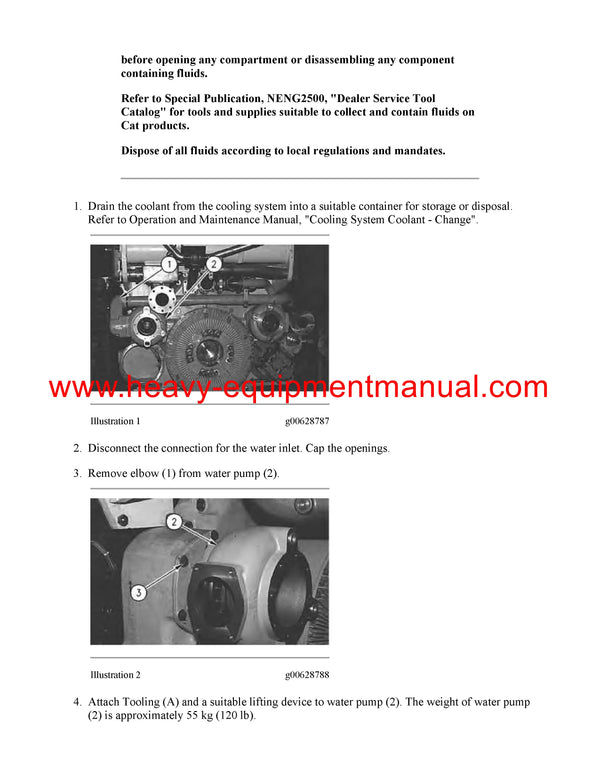 before opening any compartment or disassembling any component containing fluids.

Refer to Special Publication, NENG2500, "Dealer Service Tool Catalog" for tools and supplies suitable to collect and contain fluids on Cat products.

Dispose of all fluids according to local regulations and mandates.

1. Drain the coolant from the cooling system into a suitable container for storage or disposal. Refer to Operation and Maintenance Manual, "Cooling System Coolant - Change".

1
2

www.heavy-equipmentmanual.com

Illustration 1 g00628787

2. Disconnect the connection for the water inlet. Cap the openings.

3. Remove elbow (1) from water pump (2).

2
3

Illustration 2 g00628788

4. Attach Tooling (A) and a suitable lifting device to water pump (2). The weight of water pump (2) is approximately 55 kg (120 lb).