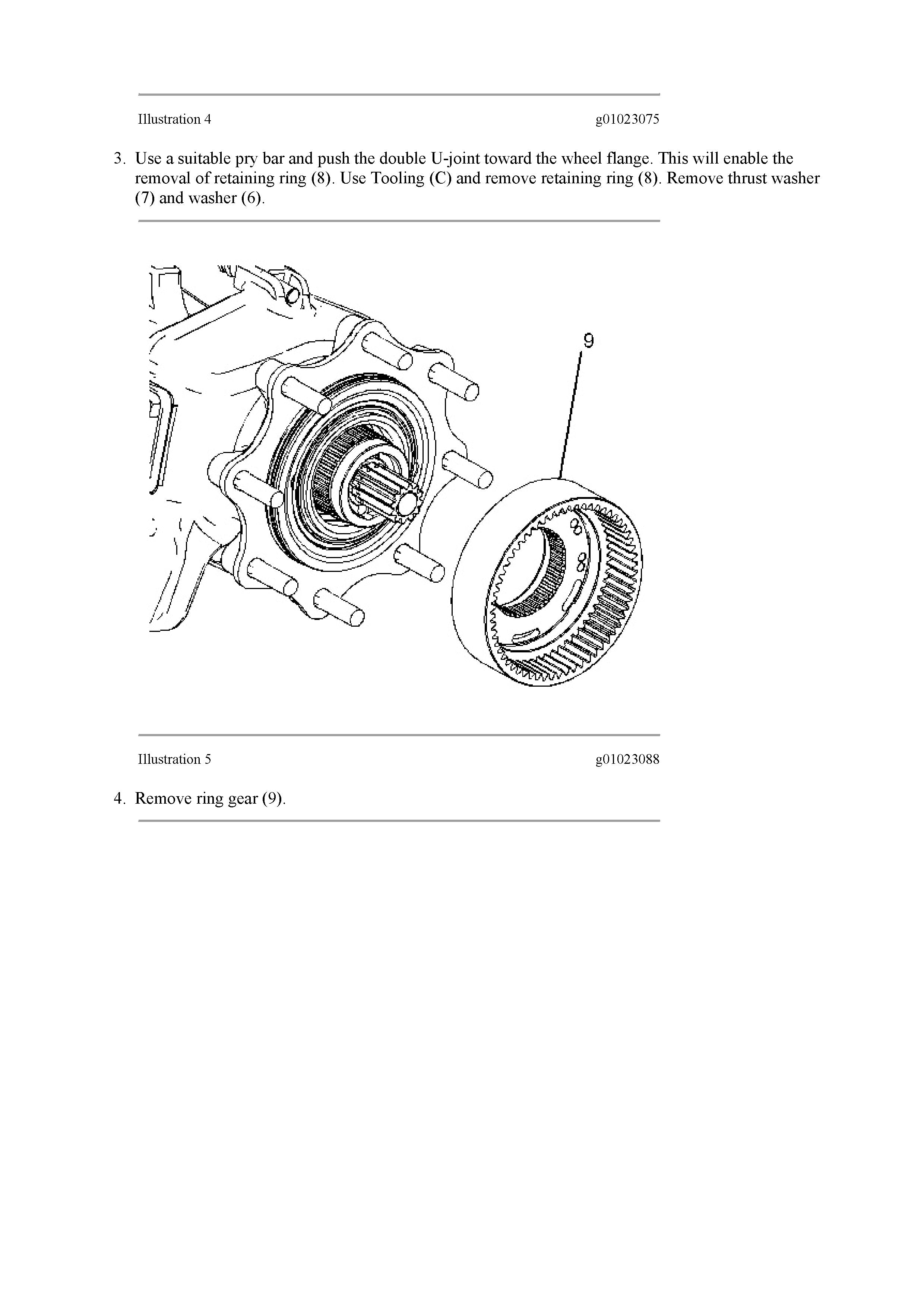 Illustration 4 g01023075

3. Use a suitable pry bar and push the double U-joint toward the wheel flange. This will enable the removal of retaining ring (8). Use Tooling (C) and remove retaining ring (8). Remove thrust washer (7) and washer (6).

9

Illustration 5 g01023088

4. Remove ring gear (9).