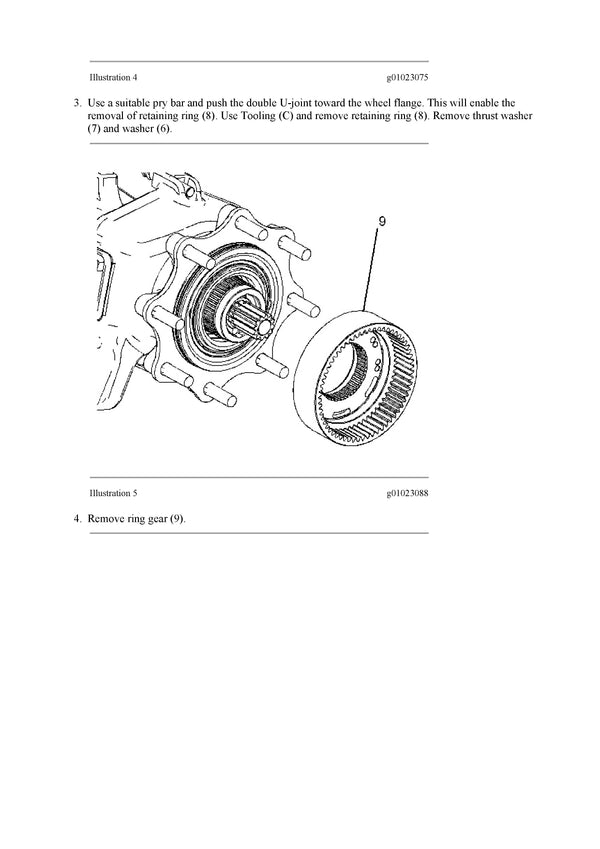 Illustration 4

g01023075

3. Use a suitable pry bar and push the double U-joint toward the wheel flange. This will enable the removal of retaining ring (8). Use Tooling (C) and remove retaining ring (8). Remove thrust washer (7) and washer (6).

9

Illustration 5

g01023088

4. Remove ring gear (9).