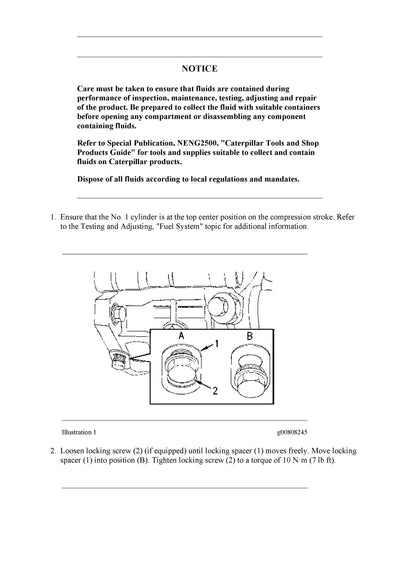 NOTICE

Care must be taken to ensure that fluids are contained during performance of inspection, maintenance, testing, adjusting and repair of the product. Be prepared to collect the fluid with suitable containers before opening any compartment or disassembling any component containing fluids.

Refer to Special Publication, NENG2500, "Caterpillar Tools and Shop Products Guide" for tools and supplies suitable to collect and contain fluids on Caterpillar products.

Dispose of all fluids according to local regulations and mandates.

1. Ensure that the No. 1 cylinder is at the top center position on the compression stroke. Refer to the Testing and Adjusting, "Fuel System" topic for additional information.

A
B
1
2

Illustration 1
g00808245

2. Loosen locking screw (2) (if equipped) until locking spacer (1) moves freely. Move locking spacer (1) into position (B). Tighten locking screw (2) to a torque of 10 N·m (7 lb ft).