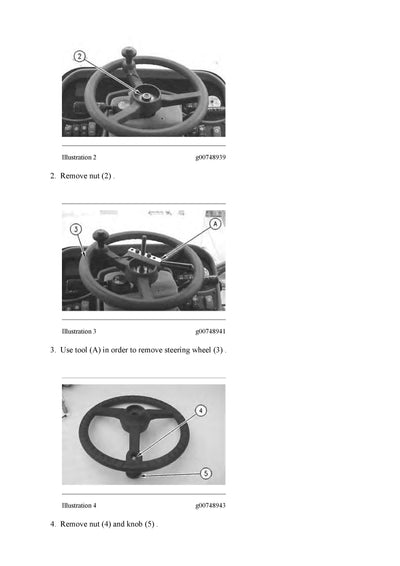 2

Illustration 2 g00748939

2. Remove nut (2) .

3

A

Illustration 3 g00748941

3. Use tool (A) in order to remove steering wheel (3) .

4

5

Illustration 4 g00748943

4. Remove nut (4) and knob (5) .