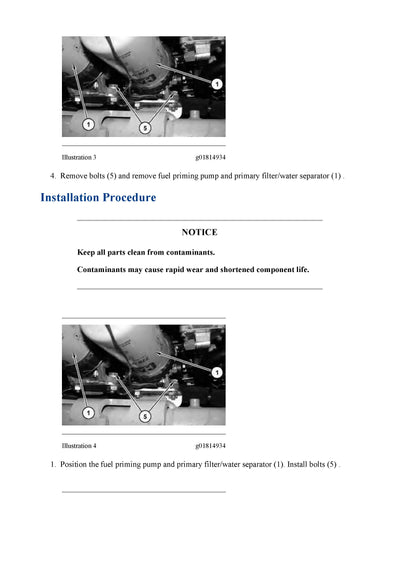 1

1

5

Illustration 3 g01814934

4. Remove bolts (5) and remove fuel priming pump and primary filter/water separator (1) .

Installation Procedure

NOTICE

Keep all parts clean from contaminants.

Contaminants may cause rapid wear and shortened component life.

1

1

5

Illustration 4 g01814934

1. Position the fuel priming pump and primary filter/water separator (1). Install bolts (5) .