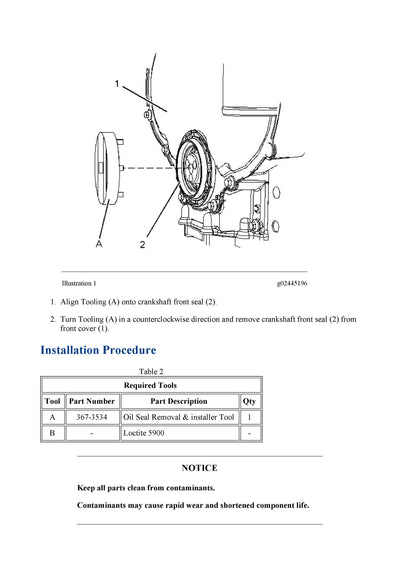 1

A

2

Illustration 1

g02445196

1. Align Tooling (A) onto crankshaft front seal (2).

2. Turn Tooling (A) in a counterclockwise direction and remove crankshaft front seal (2) from front cover (1).

Installation Procedure

Table 2

| Required Tools | | | |
|---|---|---|---|
| Tool | Part Number | Part Description | Qty |
| A | 367-3534 | Oil Seal Removal & installer Tool | 1 |
| B | - | Loctite 5900 | - |

NOTICE

Keep all parts clean from contaminants.

Contaminants may cause rapid wear and shortened component life.