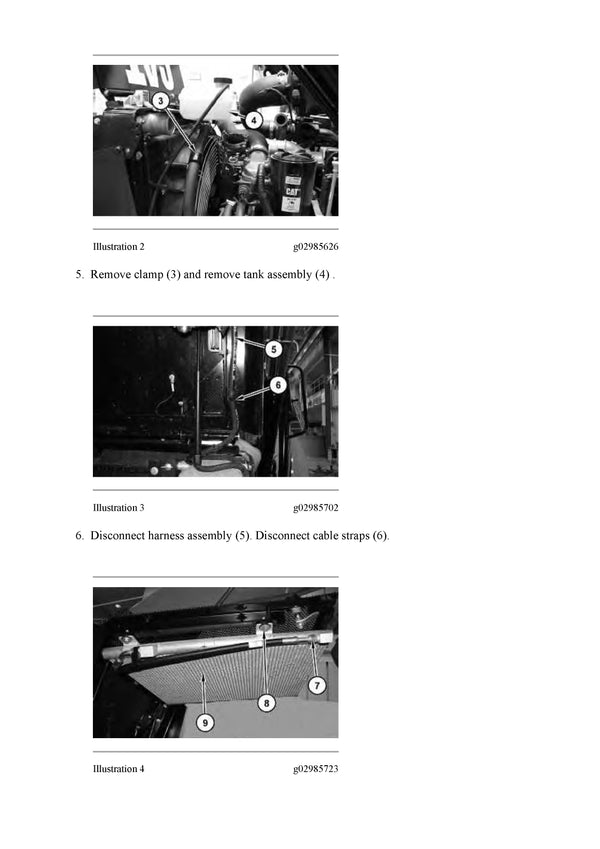 3

4

CAT

Illustration 2 g02985626

5. Remove clamp (3) and remove tank assembly (4) .

5

6

Illustration 3 g02985702

6. Disconnect harness assembly (5). Disconnect cable straps (6).

7

8

9

Illustration 4 g02985723