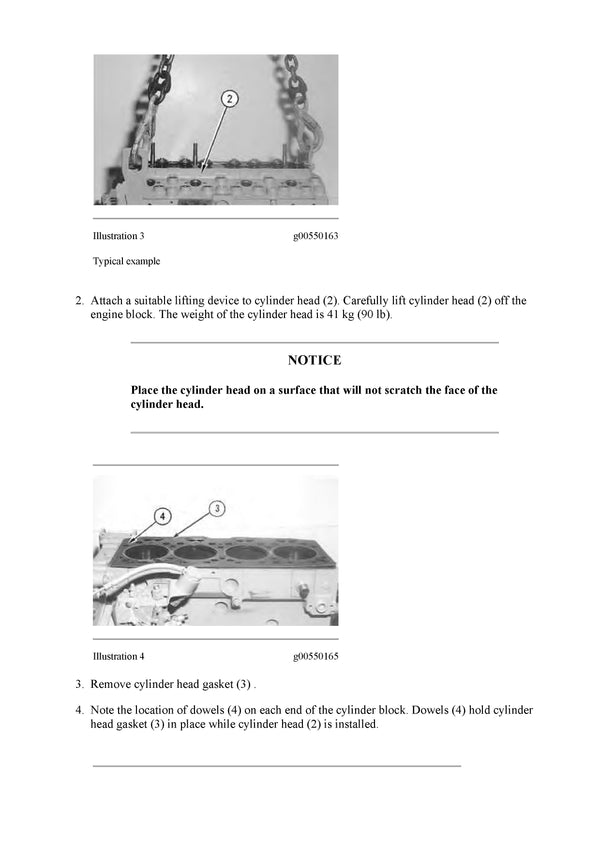 2

Illustration 3 g00550163

Typical example

2. Attach a suitable lifting device to cylinder head (2). Carefully lift cylinder head (2) off the engine block. The weight of the cylinder head is 41 kg (90 lb).

NOTICE

Place the cylinder head on a surface that will not scratch the face of the cylinder head.

4 3

Illustration 4 g00550165

3. Remove cylinder head gasket (3) .

4. Note the location of dowels (4) on each end of the cylinder block. Dowels (4) hold cylinder head gasket (3) in place while cylinder head (2) is installed.