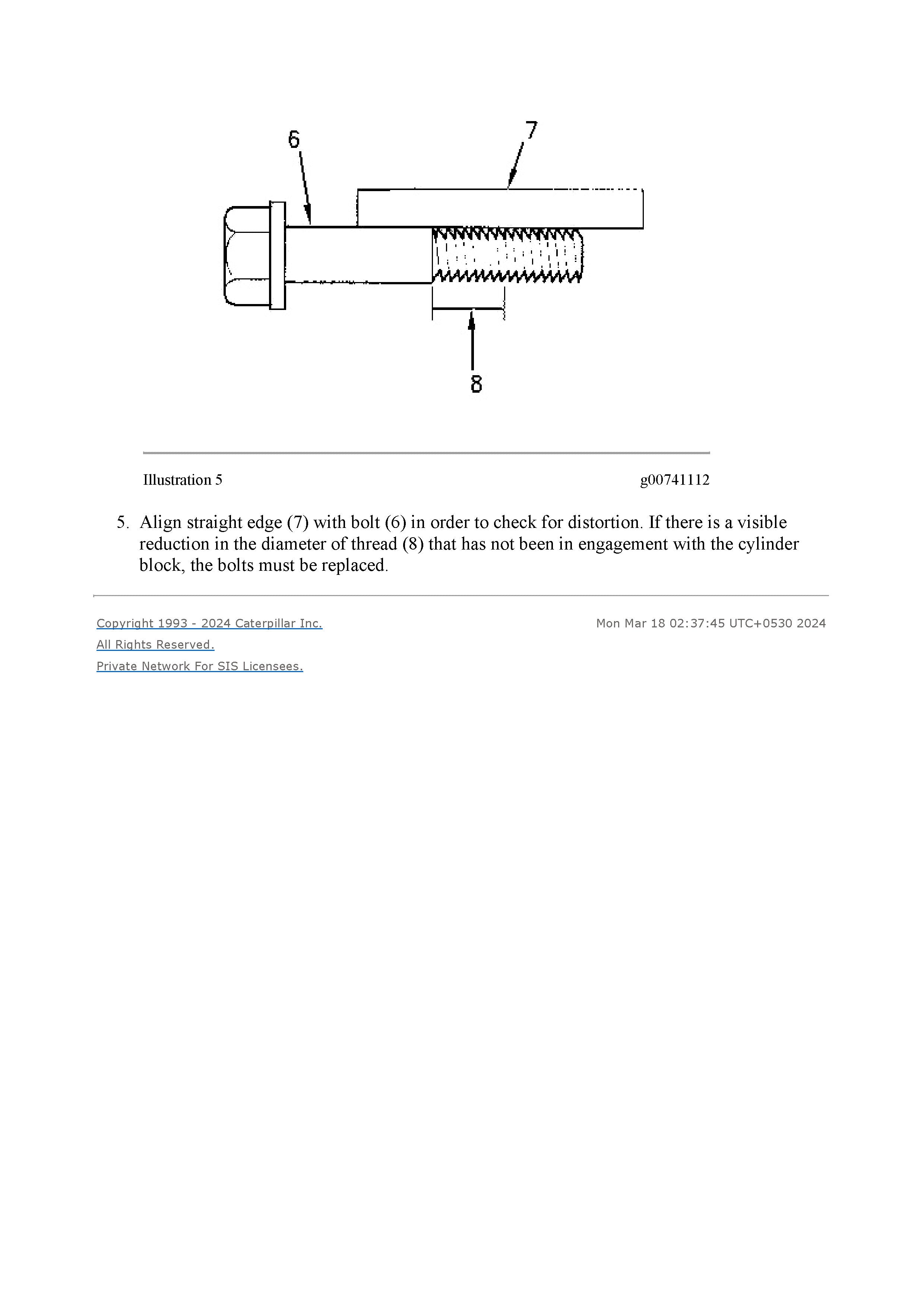 6
7
8

Illustration 5 g00741112

5. Align straight edge (7) with bolt (6) in order to check for distortion. If there is a visible reduction in the diameter of thread (8) that has not been in engagement with the cylinder block, the bolts must be replaced.

Copyright 1993 - 2024 Caterpillar Inc.
All Rights Reserved.
Private Network For SIS Licensees.

Mon Mar 18 02:37:45 UTC+0530 2024