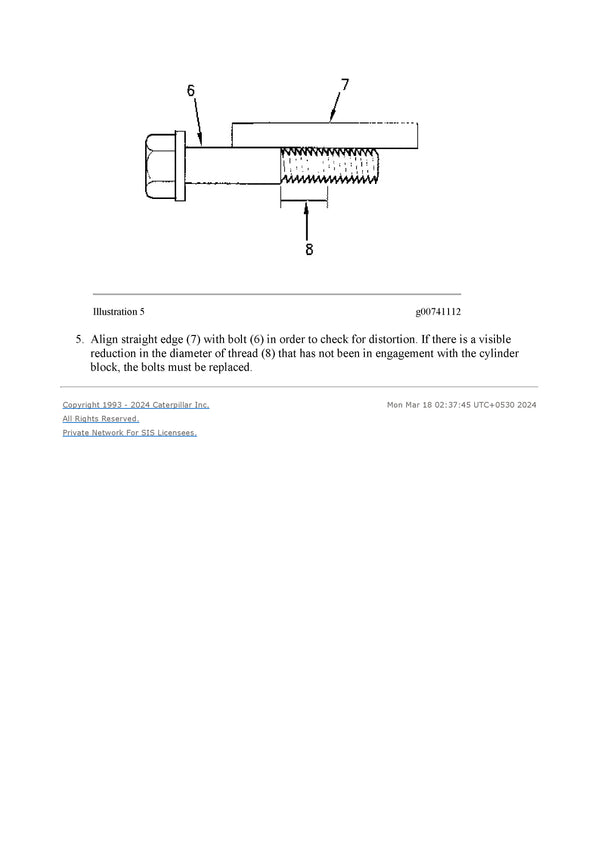 6

7

8

Illustration 5 g00741112

5. Align straight edge (7) with bolt (6) in order to check for distortion. If there is a visible reduction in the diameter of thread (8) that has not been in engagement with the cylinder block, the bolts must be replaced.

Copyright 1993 - 2024 Caterpillar Inc.
All Rights Reserved.
Private Network For SIS Licensees.

Mon Mar 18 02:37:45 UTC+0530 2024