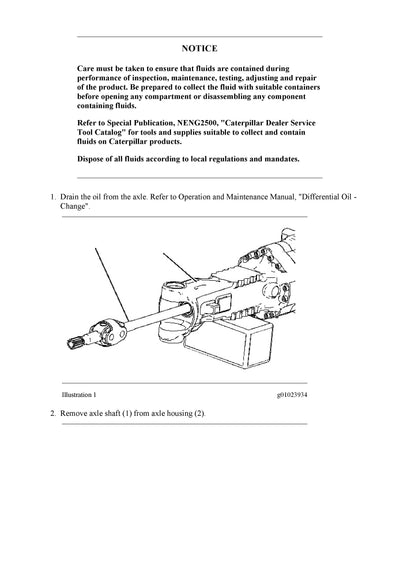 NOTICE

Care must be taken to ensure that fluids are contained during performance of inspection, maintenance, testing, adjusting and repair of the product. Be prepared to collect the fluid with suitable containers before opening any compartment or disassembling any component containing fluids.

Refer to Special Publication, NENG2500, "Caterpillar Dealer Service Tool Catalog" for tools and supplies suitable to collect and contain fluids on Caterpillar products.

Dispose of all fluids according to local regulations and mandates.

1. Drain the oil from the axle. Refer to Operation and Maintenance Manual, "Differential Oil - Change".

Illustration 1

g01023934

2. Remove axle shaft (1) from axle housing (2).