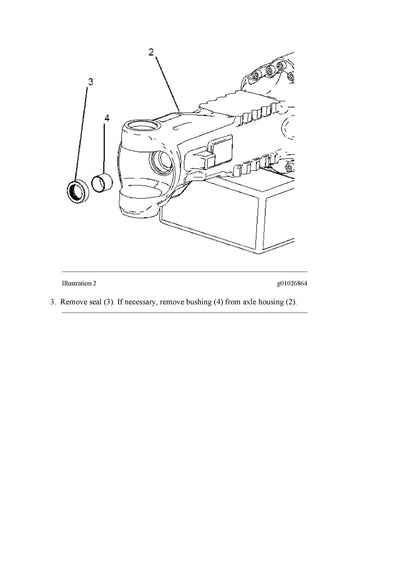 2

3

4

Illustration 2

g01026864

3. Remove seal (3). If necessary, remove bushing (4) from axle housing (2).