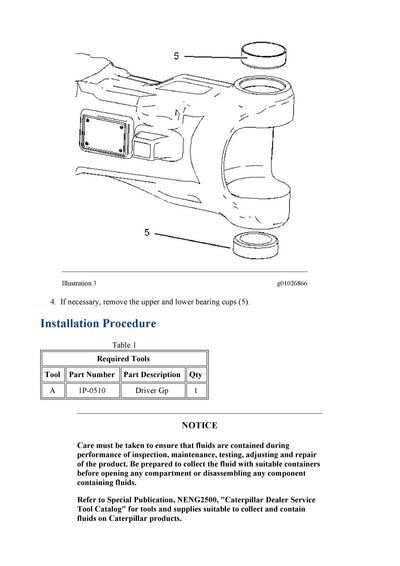 5

5

Illustration 3

g01026866

4. If necessary, remove the upper and lower bearing cups (5).

Installation Procedure

Table 1

| Required Tools | | | |
|---|---|---|---|
| Tool | Part Number | Part Description | Qty |
| A | 1P-0510 | Driver Gp | 1 |

NOTICE

Care must be taken to ensure that fluids are contained during performance of inspection, maintenance, testing, adjusting and repair of the product. Be prepared to collect the fluid with suitable containers before opening any compartment or disassembling any component containing fluids.

Refer to Special Publication, NENG2500, "Caterpillar Dealer Service Tool Catalog" for tools and supplies suitable to collect and contain fluids on Caterpillar products.