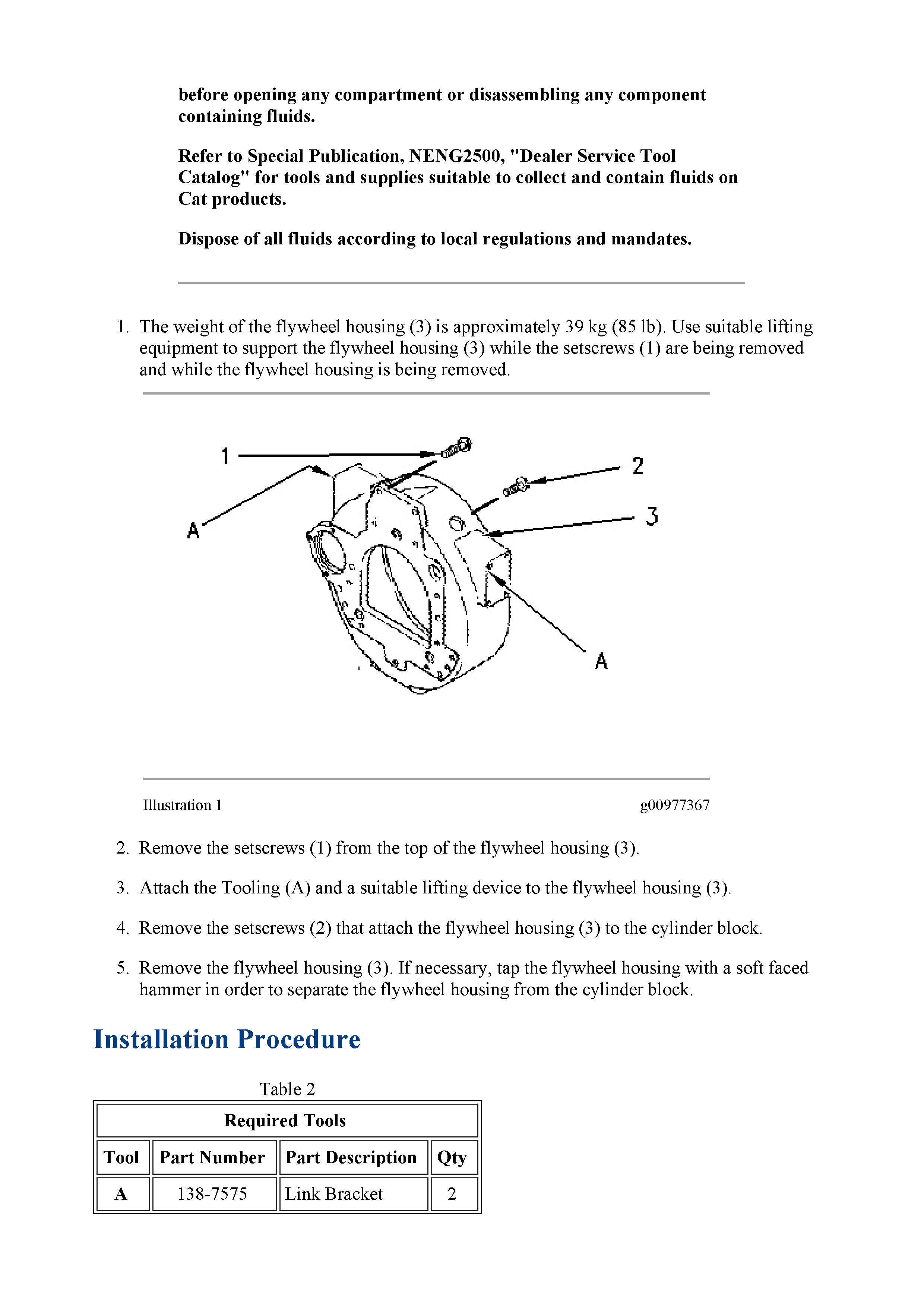 before opening any compartment or disassembling any component containing fluids.

Refer to Special Publication, NENG2500, "Dealer Service Tool Catalog" for tools and supplies suitable to collect and contain fluids on Cat products.

Dispose of all fluids according to local regulations and mandates.

1. The weight of the flywheel housing (3) is approximately 39 kg (85 lb). Use suitable lifting equipment to support the flywheel housing (3) while the setscrews (1) are being removed and while the flywheel housing is being removed.

1
2
3
A
A

Illustration 1 g00977367

2. Remove the setscrews (1) from the top of the flywheel housing (3).

3. Attach the Tooling (A) and a suitable lifting device to the flywheel housing (3).

4. Remove the setscrews (2) that attach the flywheel housing (3) to the cylinder block.

5. Remove the flywheel housing (3). If necessary, tap the flywheel housing with a soft faced hammer in order to separate the flywheel housing from the cylinder block.

Installation Procedure

Table 2

| Required Tools | | | |
|---|---|---|---|
| Tool | Part Number | Part Description | Qty |
| A | 138-7575 | Link Bracket | 2 |