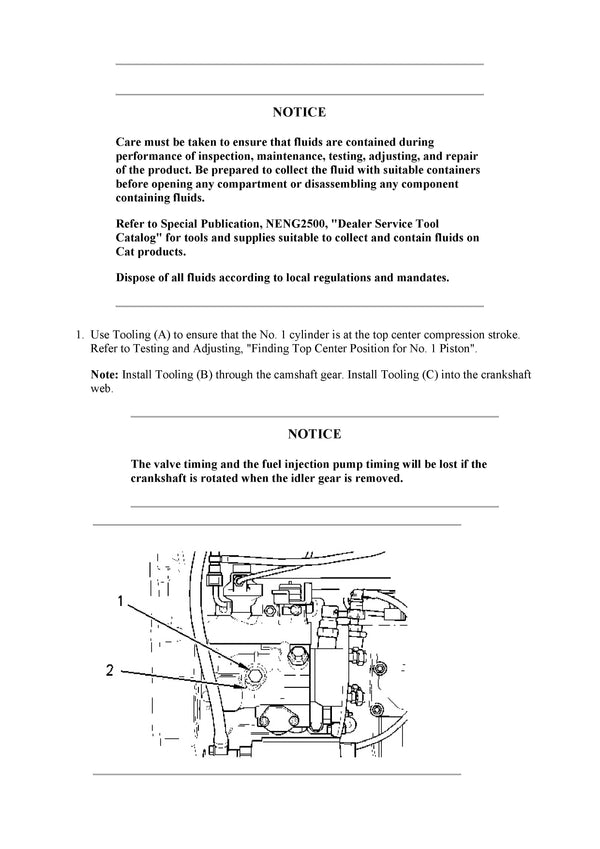 NOTICE

Care must be taken to ensure that fluids are contained during performance of inspection, maintenance, testing, adjusting, and repair of the product. Be prepared to collect the fluid with suitable containers before opening any compartment or disassembling any component containing fluids.

Refer to Special Publication, NENG2500, "Dealer Service Tool Catalog" for tools and supplies suitable to collect and contain fluids on Cat products.

Dispose of all fluids according to local regulations and mandates.

1. Use Tooling (A) to ensure that the No. 1 cylinder is at the top center compression stroke. Refer to Testing and Adjusting, "Finding Top Center Position for No. 1 Piston".

Note: Install Tooling (B) through the camshaft gear. Install Tooling (C) into the crankshaft web.

NOTICE

The valve timing and the fuel injection pump timing will be lost if the crankshaft is rotated when the idler gear is removed.

1

2