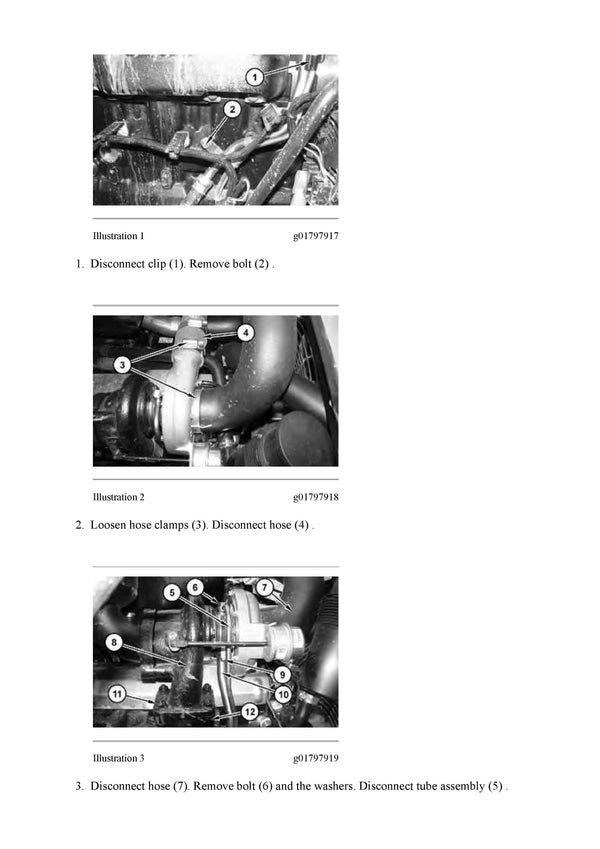 1

2

Illustration 1 g01797917

1. Disconnect clip (1). Remove bolt (2) .

4

3

Illustration 2 g01797918

2. Loosen hose clamps (3). Disconnect hose (4) .

5 6 7

8

9

10

11

12

Illustration 3 g01797919

3. Disconnect hose (7). Remove bolt (6) and the washers. Disconnect tube assembly (5) .