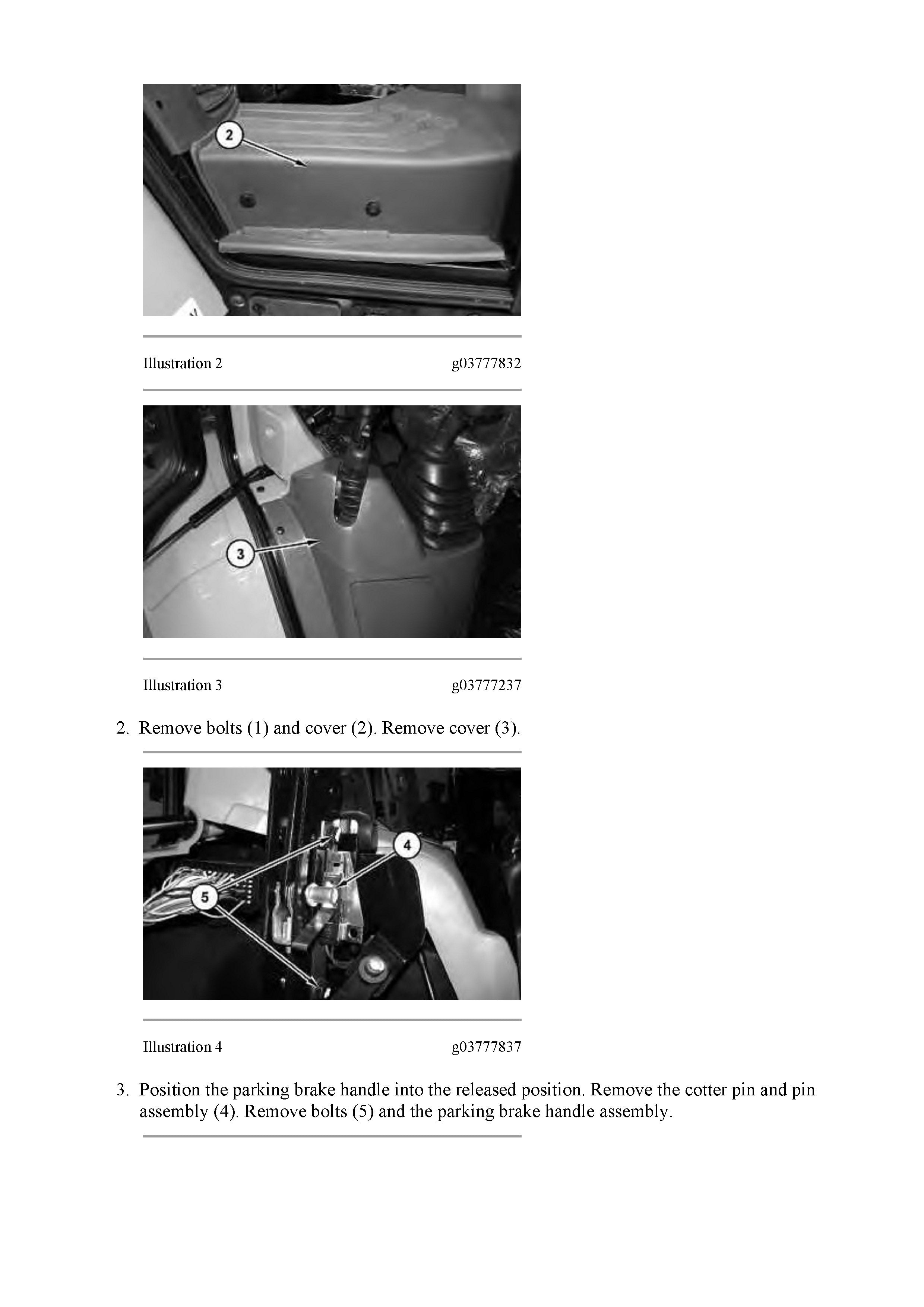 2

Illustration 2 g03777832

3

Illustration 3 g03777237

2. Remove bolts (1) and cover (2). Remove cover (3).

4

5

Illustration 4 g03777837

3. Position the parking brake handle into the released position. Remove the cotter pin and pin assembly (4). Remove bolts (5) and the parking brake handle assembly.