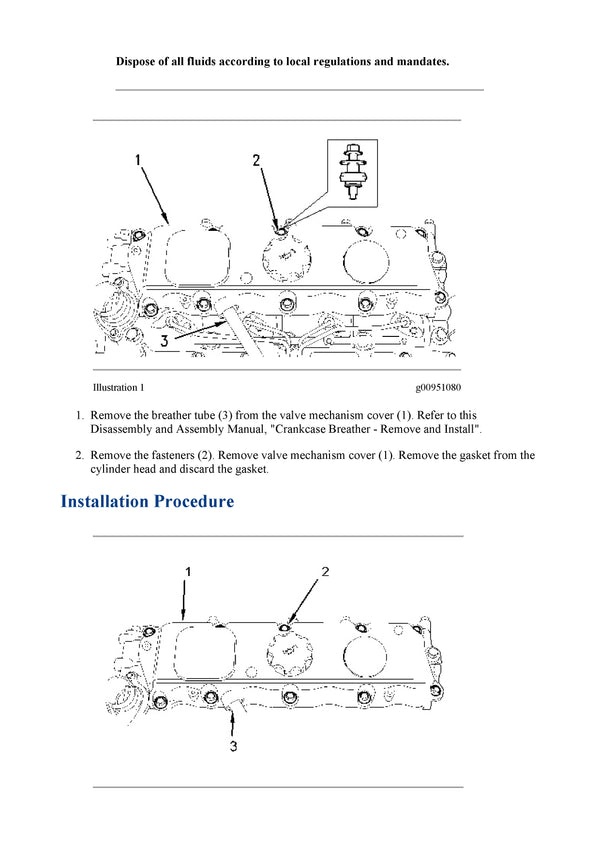 Dispose of all fluids according to local regulations and mandates.

1

2

3

Illustration 1

g00951080

1. Remove the breather tube (3) from the valve mechanism cover (1). Refer to this Disassembly and Assembly Manual, "Crankcase Breather - Remove and Install".

2. Remove the fasteners (2). Remove valve mechanism cover (1). Remove the gasket from the cylinder head and discard the gasket.

Installation Procedure

1

2

3