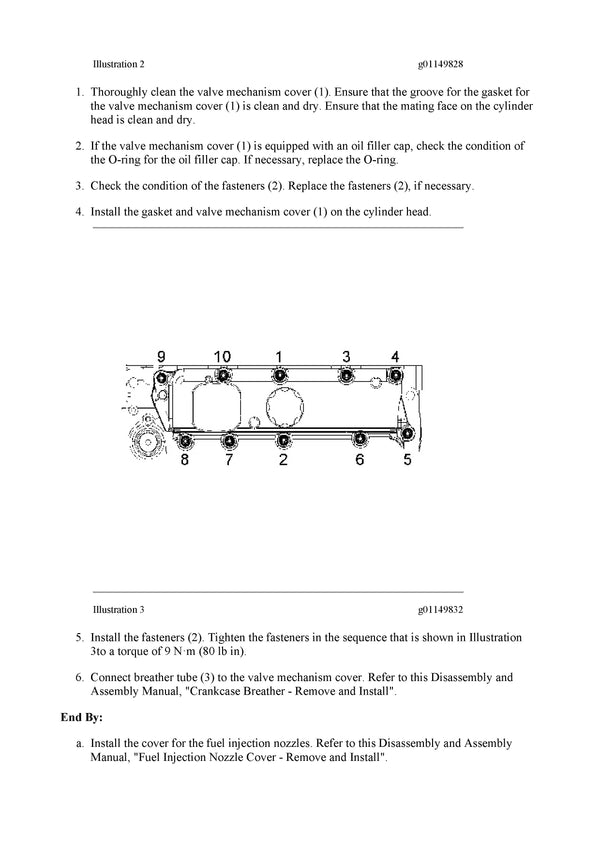 Illustration 2 g01149828

1. Thoroughly clean the valve mechanism cover (1). Ensure that the groove for the gasket for the valve mechanism cover (1) is clean and dry. Ensure that the mating face on the cylinder head is clean and dry.

2. If the valve mechanism cover (1) is equipped with an oil filler cap, check the condition of the O-ring for the oil filler cap. If necessary, replace the O-ring.

3. Check the condition of the fasteners (2). Replace the fasteners (2), if necessary.

4. Install the gasket and valve mechanism cover (1) on the cylinder head.

9 10 1 3 4
8 7 2 6 5

Illustration 3 g01149832

5. Install the fasteners (2). Tighten the fasteners in the sequence that is shown in Illustration 3to a torque of 9 N·m (80 lb in).

6. Connect breather tube (3) to the valve mechanism cover. Refer to this Disassembly and Assembly Manual, "Crankcase Breather - Remove and Install".

End By:

a. Install the cover for the fuel injection nozzles. Refer to this Disassembly and Assembly Manual, "Fuel Injection Nozzle Cover - Remove and Install".