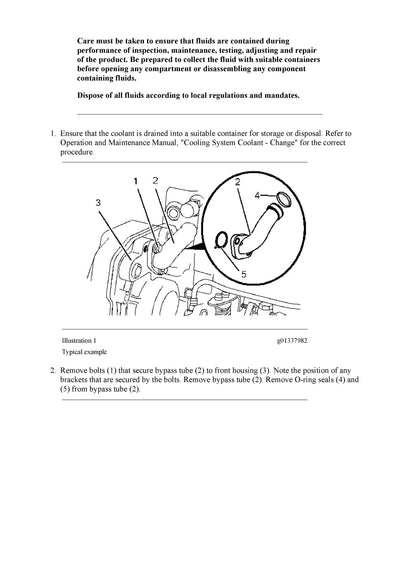 Care must be taken to ensure that fluids are contained during performance of inspection, maintenance, testing, adjusting and repair of the product. Be prepared to collect the fluid with suitable containers before opening any compartment or disassembling any component containing fluids.

Dispose of all fluids according to local regulations and mandates.

1. Ensure that the coolant is drained into a suitable container for storage or disposal. Refer to Operation and Maintenance Manual, "Cooling System Coolant - Change" for the correct procedure.

1
2
3
2
4
5

Illustration 1
g01337982

Typical example

2. Remove bolts (1) that secure bypass tube (2) to front housing (3). Note the position of any brackets that are secured by the bolts. Remove bypass tube (2). Remove O-ring seals (4) and (5) from bypass tube (2).