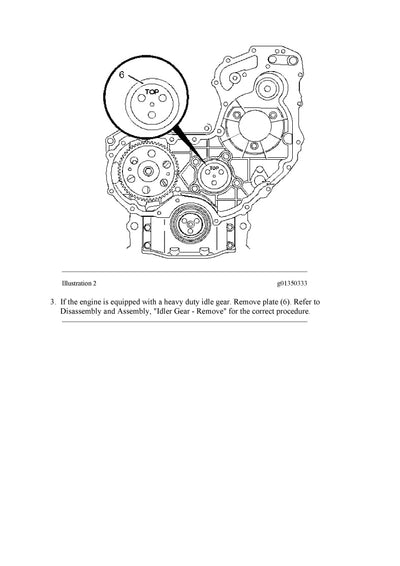 6

TOP

TOP

Illustration 2 g01350333

3. If the engine is equipped with a heavy duty idle gear. Remove plate (6). Refer to Disassembly and Assembly, "Idler Gear - Remove" for the correct procedure.