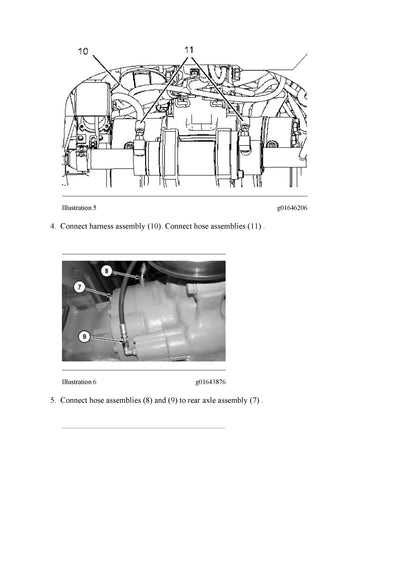 10
11

Illustration 5 g01646206

4. Connect harness assembly (10). Connect hose assemblies (11) .

8
7
9

Illustration 6 g01643876

5. Connect hose assemblies (8) and (9) to rear axle assembly (7) .