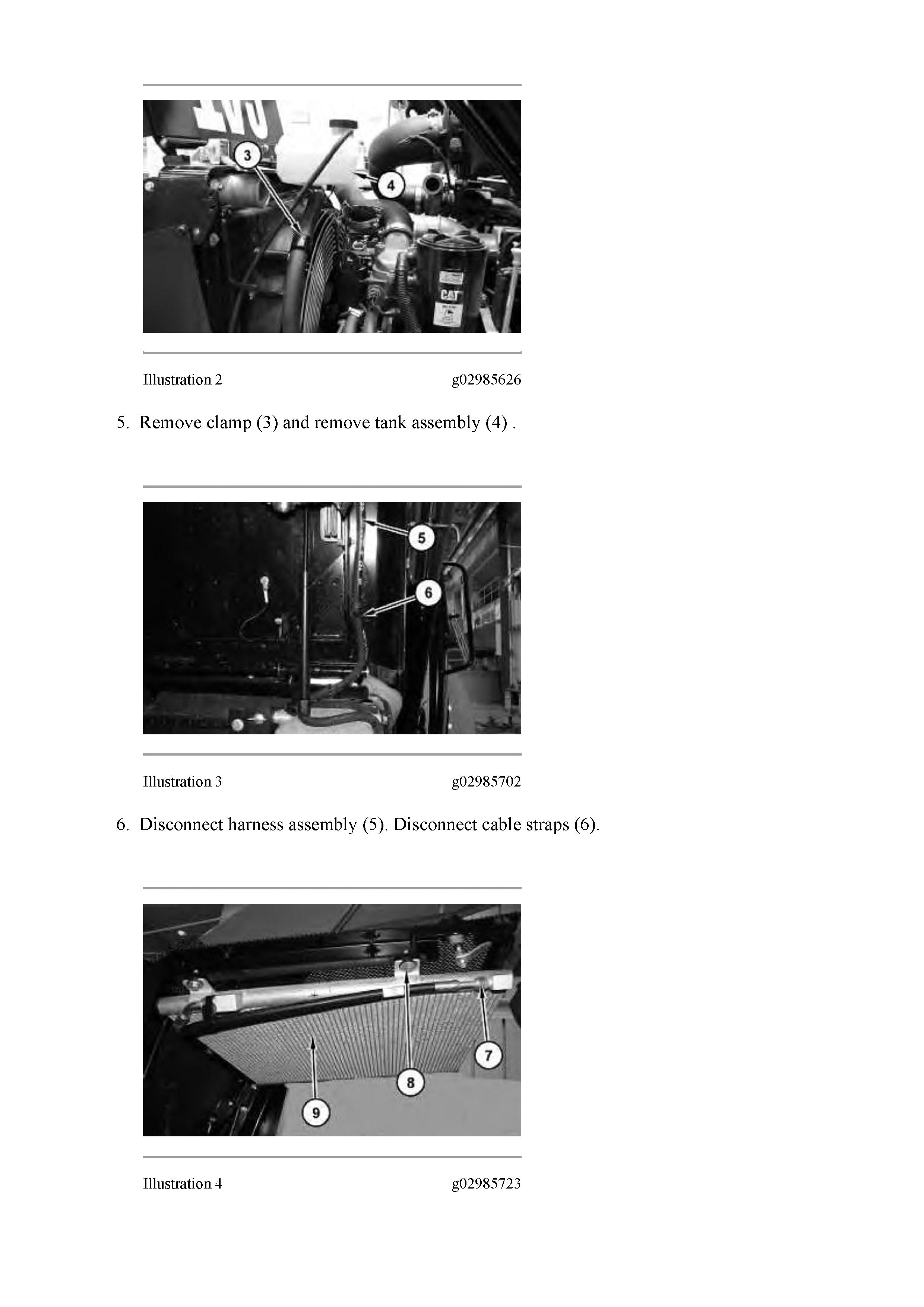 3

4

CAT

Illustration 2 g02985626

5. Remove clamp (3) and remove tank assembly (4) .

5

6

Illustration 3 g02985702

6. Disconnect harness assembly (5). Disconnect cable straps (6).

7

8

9

Illustration 4 g02985723