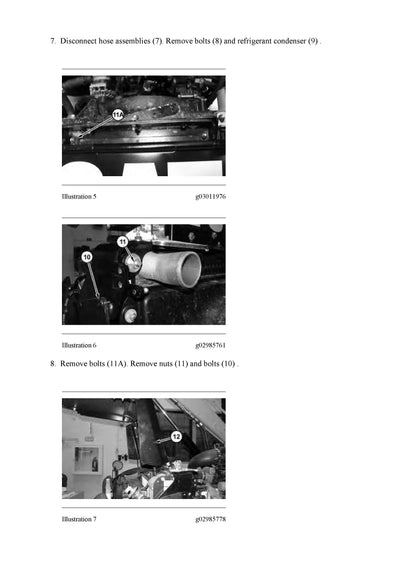 7. Disconnect hose assemblies (7). Remove bolts (8) and refrigerant condenser (9) .

11A

Illustration 5 g03011976

11

10

Illustration 6 g02985761

8. Remove bolts (11A). Remove nuts (11) and bolts (10) .

12

Illustration 7 g02985778