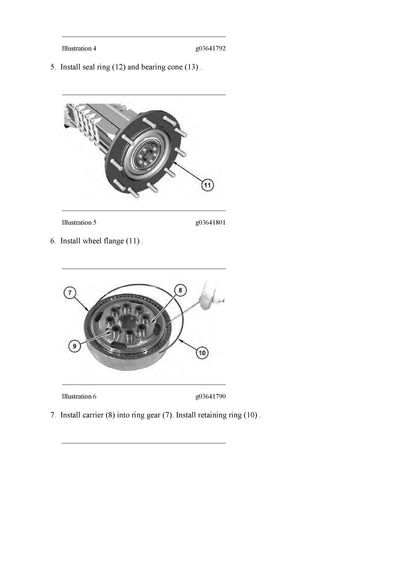 Illustration 4 g03641792

5. Install seal ring (12) and bearing cone (13) .

11

Illustration 5 g03641801

6. Install wheel flange (11) .

7

8

9

10

Illustration 6 g03641790

7. Install carrier (8) into ring gear (7). Install retaining ring (10) .