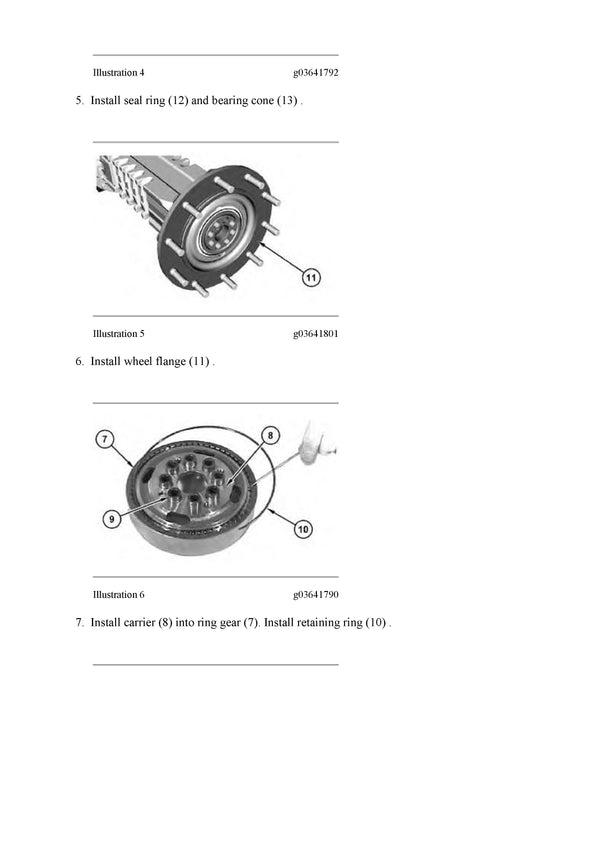 Illustration 4 g03641792

5. Install seal ring (12) and bearing cone (13) .

11

Illustration 5 g03641801

6. Install wheel flange (11) .

7

8

9

10

Illustration 6 g03641790

7. Install carrier (8) into ring gear (7). Install retaining ring (10) .