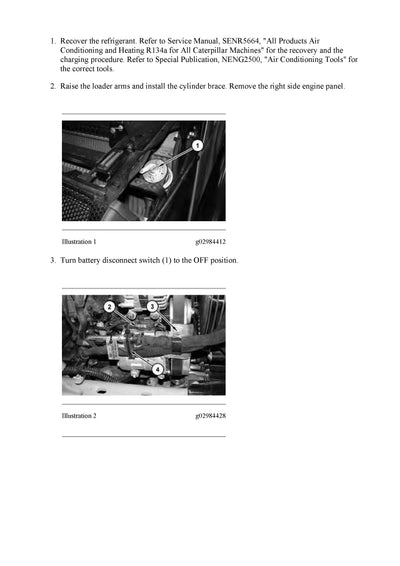 1. Recover the refrigerant. Refer to Service Manual, SENR5664, "All Products Air Conditioning and Heating R134a for All Caterpillar Machines" for the recovery and the charging procedure. Refer to Special Publication, NENG2500, "Air Conditioning Tools" for the correct tools.

2. Raise the loader arms and install the cylinder brace. Remove the right side engine panel.

1

Illustration 1 g02984412

3. Turn battery disconnect switch (1) to the OFF position.

2
3
4

Illustration 2 g02984428