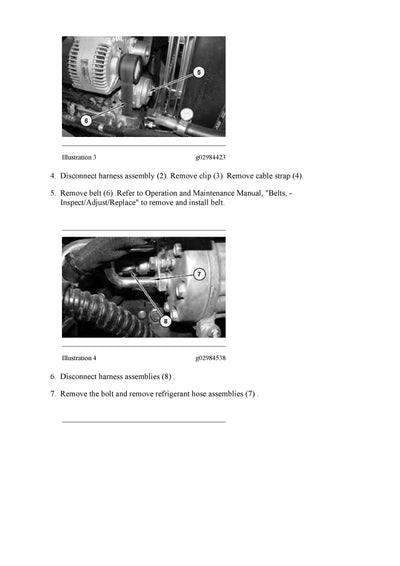 5

6

Illustration 3 g02984423

4. Disconnect harness assembly (2). Remove clip (3). Remove cable strap (4).

5. Remove belt (6) .Refer to Operation and Maintenance Manual, "Belts, - Inspect/Adjust/Replace" to remove and install belt.

7

8

Illustration 4 g02984538

6. Disconnect harness assemblies (8) .

7. Remove the bolt and remove refrigerant hose assemblies (7) .