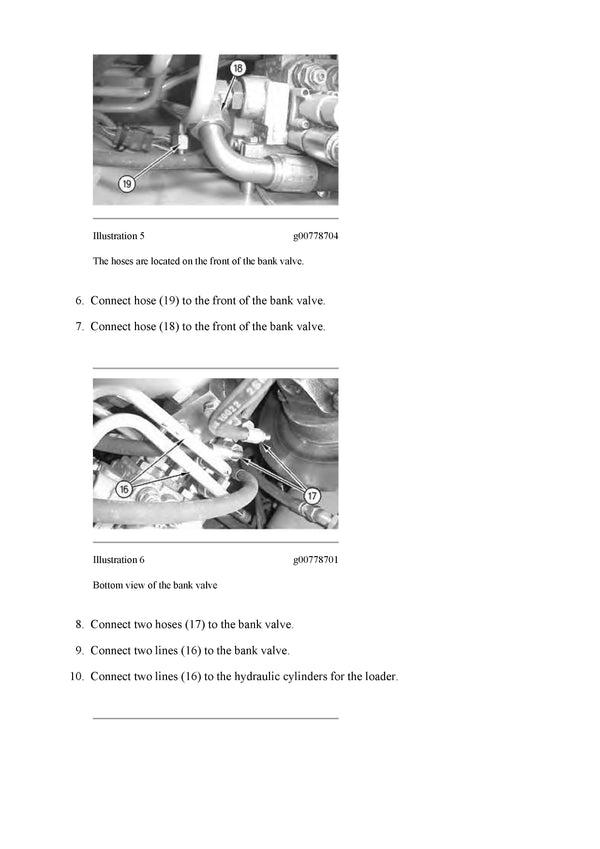 18

19

Illustration 5 g00778704

The hoses are located on the front of the bank valve.

6. Connect hose (19) to the front of the bank valve.

7. Connect hose (18) to the front of the bank valve.

16

17

Illustration 6 g00778701

Bottom view of the bank valve

8. Connect two hoses (17) to the bank valve.

9. Connect two lines (16) to the bank valve.

10. Connect two lines (16) to the hydraulic cylinders for the loader.