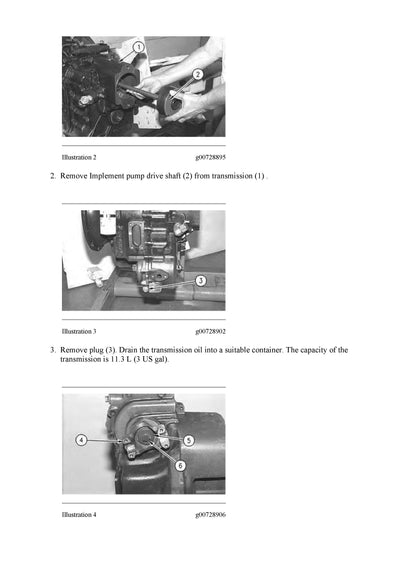 1

2

Illustration 2 g00728895

2. Remove Implement pump drive shaft (2) from transmission (1) .

3

Illustration 3 g00728902

3. Remove plug (3). Drain the transmission oil into a suitable container. The capacity of the transmission is 11.3 L (3 US gal).

4

5

6

Illustration 4 g00728906