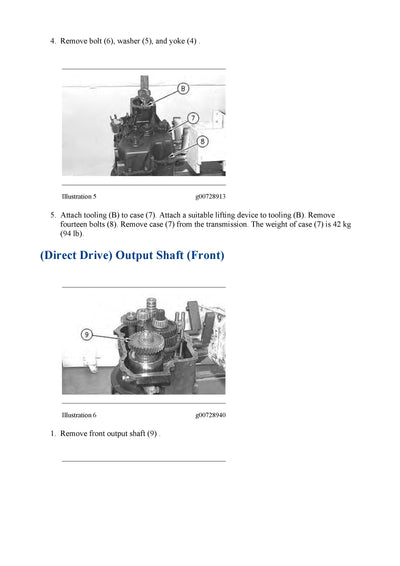 4. Remove bolt (6), washer (5), and yoke (4) .

B

7

8

Illustration 5 g00728913

5. Attach tooling (B) to case (7). Attach a suitable lifting device to tooling (B). Remove fourteen bolts (8). Remove case (7) from the transmission. The weight of case (7) is 42 kg (94 lb).

(Direct Drive) Output Shaft (Front)

9

Illustration 6 g00728940

1. Remove front output shaft (9) .