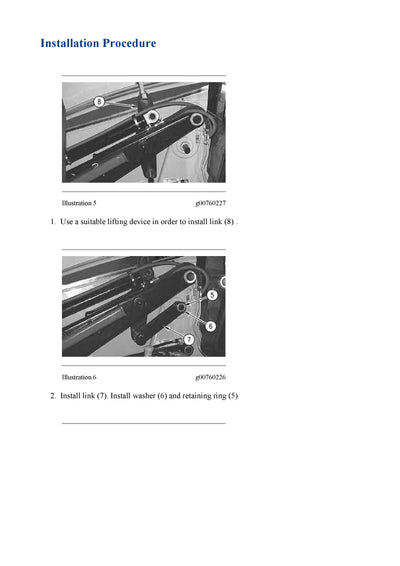 Installation Procedure

8

Illustration 5 g00760227

1. Use a suitable lifting device in order to install link (8) .

5

6

7

Illustration 6 g00760226

2. Install link (7). Install washer (6) and retaining ring (5).