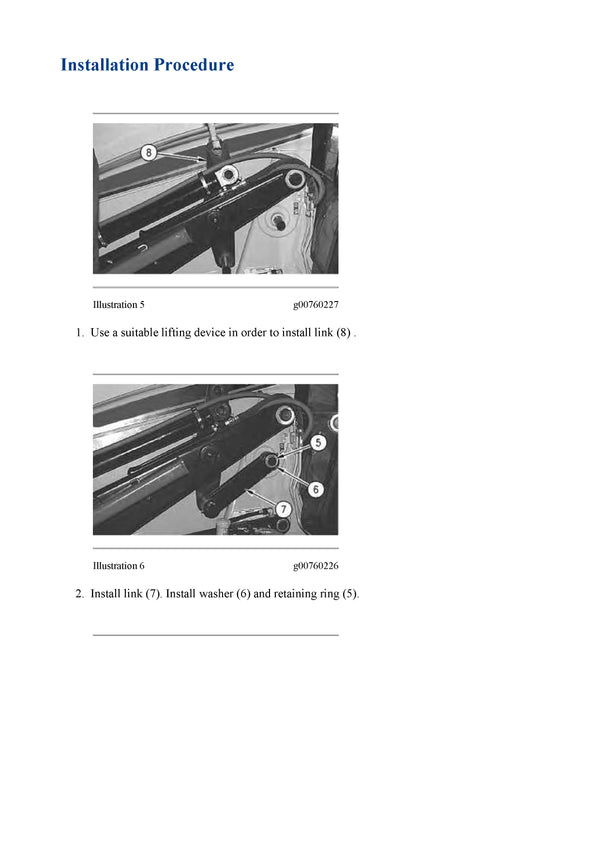 Installation Procedure

8

Illustration 5 g00760227

1. Use a suitable lifting device in order to install link (8) .

5

6

7

Illustration 6 g00760226

2. Install link (7). Install washer (6) and retaining ring (5).