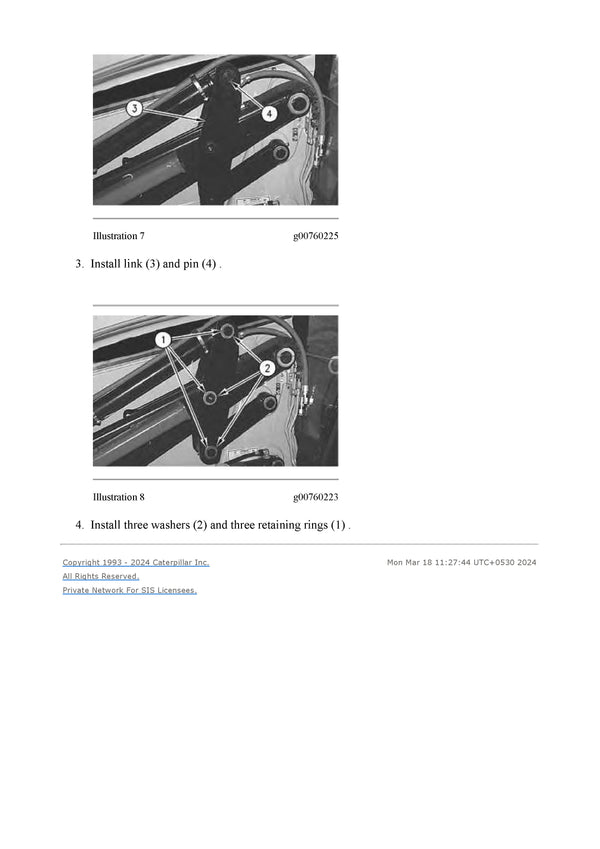 3

4

Illustration 7 g00760225

3. Install link (3) and pin (4) .

1

2

Illustration 8 g00760223

4. Install three washers (2) and three retaining rings (1) .

Copyright 1993 - 2024 Caterpillar Inc.
All Rights Reserved.
Private Network For SIS Licensees.

Mon Mar 18 11:27:44 UTC+0530 2024