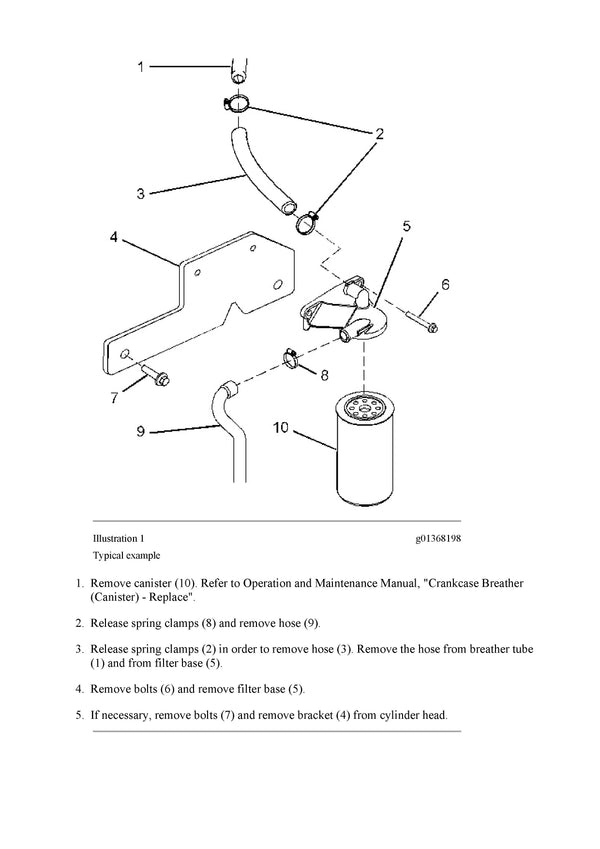 1

2

3

4

5

6

7

8

9

10

Illustration 1

g01368198

Typical example

1. Remove canister (10). Refer to Operation and Maintenance Manual, "Crankcase Breather (Canister) - Replace".

2. Release spring clamps (8) and remove hose (9).

3. Release spring clamps (2) in order to remove hose (3). Remove the hose from breather tube (1) and from filter base (5).

4. Remove bolts (6) and remove filter base (5).

5. If necessary, remove bolts (7) and remove bracket (4) from cylinder head.