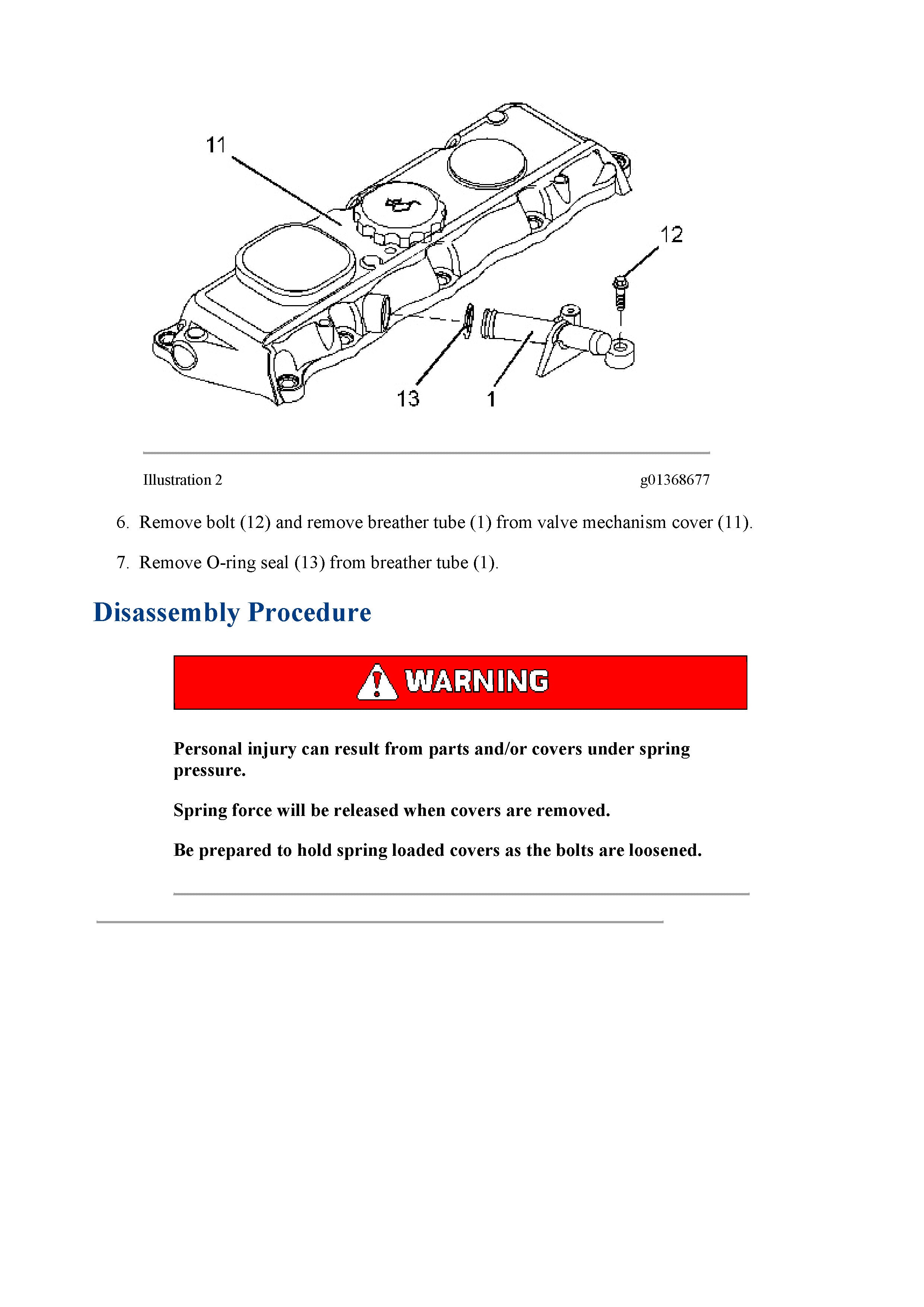 11

12

13

1

Illustration 2

g01368677

6. Remove bolt (12) and remove breather tube (1) from valve mechanism cover (11).

7. Remove O-ring seal (13) from breather tube (1).

Disassembly Procedure

WARNING

Personal injury can result from parts and/or covers under spring pressure.

Spring force will be released when covers are removed.

Be prepared to hold spring loaded covers as the bolts are loosened.