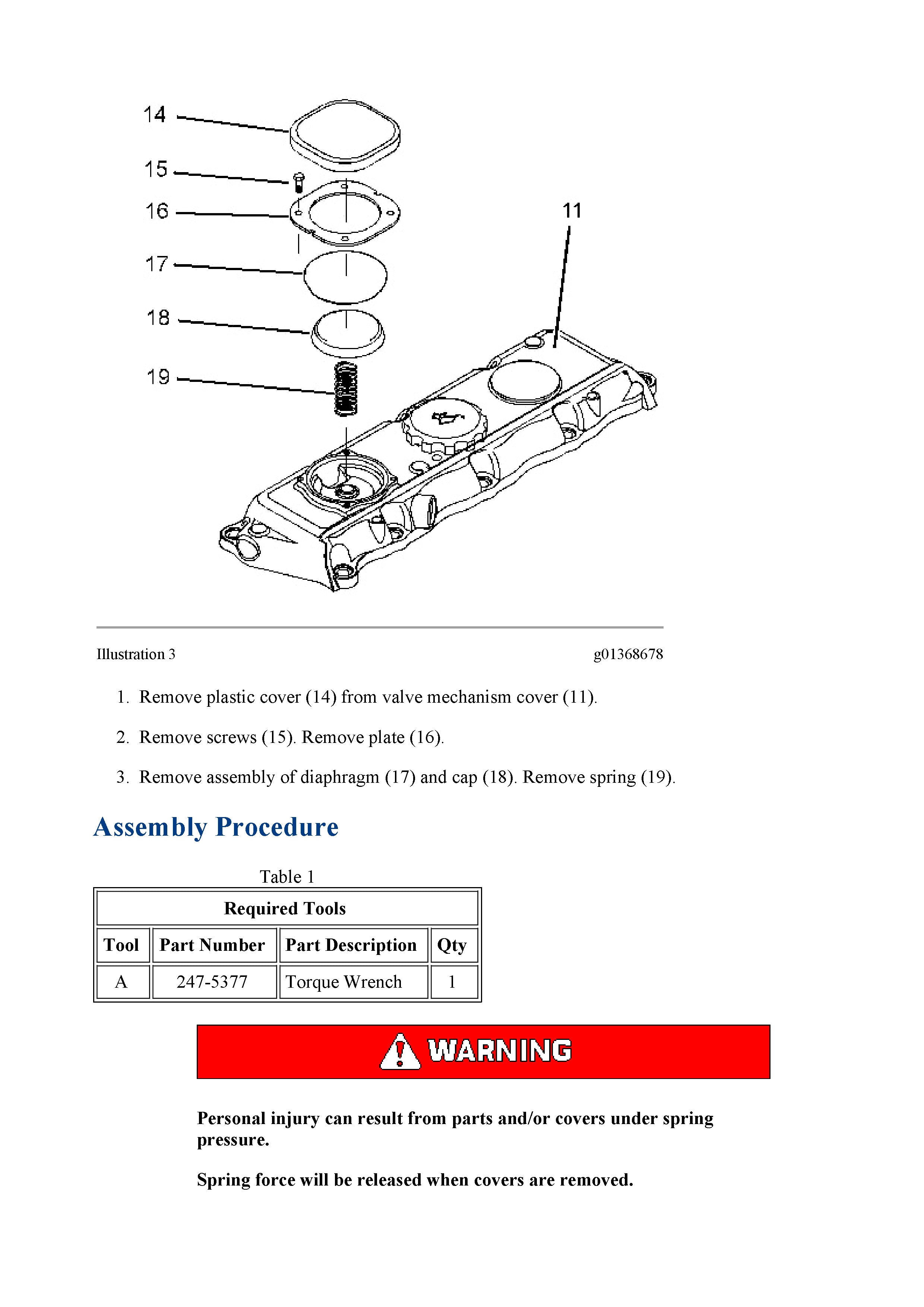 14
15
16
17
18
19
11

Illustration 3 g01368678

1. Remove plastic cover (14) from valve mechanism cover (11).

2. Remove screws (15). Remove plate (16).

3. Remove assembly of diaphragm (17) and cap (18). Remove spring (19).

Assembly Procedure

Table 1

| Required Tools | | | |
|---|---|---|---|
| Tool | Part Number | Part Description | Qty |
| A | 247-5377 | Torque Wrench | 1 |

WARNING

Personal injury can result from parts and/or covers under spring pressure.

Spring force will be released when covers are removed.