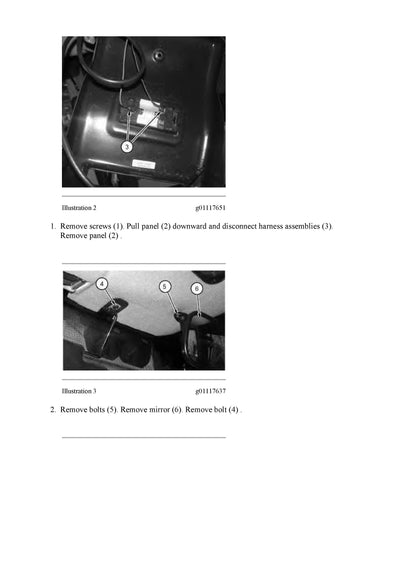 3

Illustration 2 g01117651

1. Remove screws (1). Pull panel (2) downward and disconnect harness assemblies (3). Remove panel (2) .

4 5 6

Illustration 3 g01117637

2. Remove bolts (5). Remove mirror (6). Remove bolt (4) .