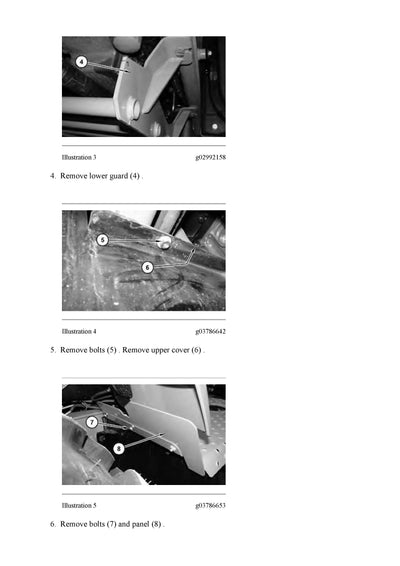 4

Illustration 3 g02992158

4. Remove lower guard (4) .

5

6

Illustration 4 g03786642

5. Remove bolts (5) . Remove upper cover (6) .

7

8

Illustration 5 g03786653

6. Remove bolts (7) and panel (8) .