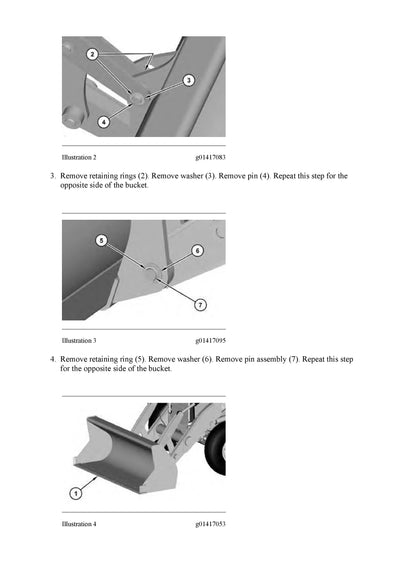 2

3

4

Illustration 2 g01417083

3. Remove retaining rings (2). Remove washer (3). Remove pin (4). Repeat this step for the opposite side of the bucket.

5

6

7

Illustration 3 g01417095

4. Remove retaining ring (5). Remove washer (6). Remove pin assembly (7). Repeat this step for the opposite side of the bucket.

1

Illustration 4 g01417053