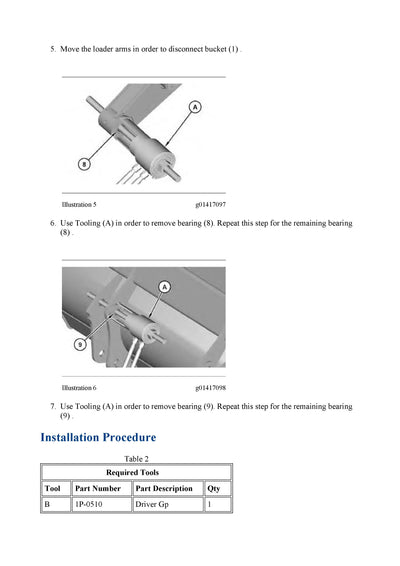 5. Move the loader arms in order to disconnect bucket (1) .

A

8

Illustration 5 g01417097

6. Use Tooling (A) in order to remove bearing (8). Repeat this step for the remaining bearing (8) .

A

9

Illustration 6 g01417098

7. Use Tooling (A) in order to remove bearing (9). Repeat this step for the remaining bearing (9) .

Installation Procedure

Table 2

| Required Tools | | | |
|---|---|---|---|
| Tool | Part Number | Part Description | Qty |
| B | 1P-0510 | Driver Gp | 1 |