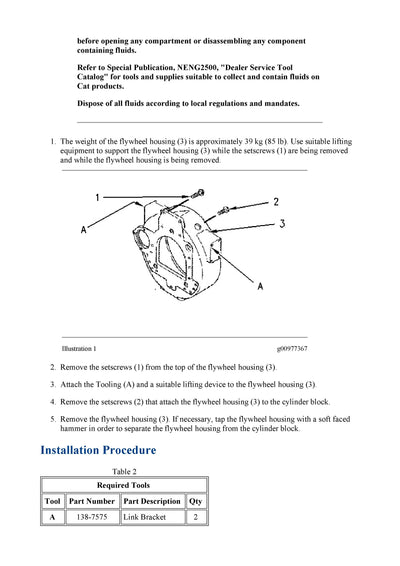 before opening any compartment or disassembling any component containing fluids.

Refer to Special Publication, NENG2500, "Dealer Service Tool Catalog" for tools and supplies suitable to collect and contain fluids on Cat products.

Dispose of all fluids according to local regulations and mandates.

1. The weight of the flywheel housing (3) is approximately 39 kg (85 lb). Use suitable lifting equipment to support the flywheel housing (3) while the setscrews (1) are being removed and while the flywheel housing is being removed.

1
2
3
A
A

Illustration 1 g00977367

2. Remove the setscrews (1) from the top of the flywheel housing (3).

3. Attach the Tooling (A) and a suitable lifting device to the flywheel housing (3).

4. Remove the setscrews (2) that attach the flywheel housing (3) to the cylinder block.

5. Remove the flywheel housing (3). If necessary, tap the flywheel housing with a soft faced hammer in order to separate the flywheel housing from the cylinder block.

Installation Procedure

Table 2

| Required Tools | | | |
|---|---|---|---|
| Tool | Part Number | Part Description | Qty |
| A | 138-7575 | Link Bracket | 2 |