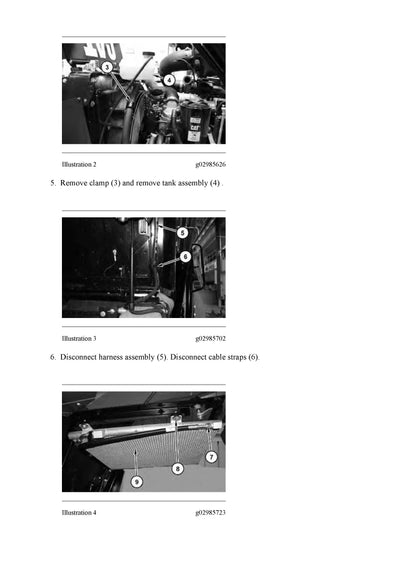 3
4
CAT

Illustration 2 g02985626

5. Remove clamp (3) and remove tank assembly (4) .

5
6

Illustration 3 g02985702

6. Disconnect harness assembly (5). Disconnect cable straps (6).

7
8
9

Illustration 4 g02985723