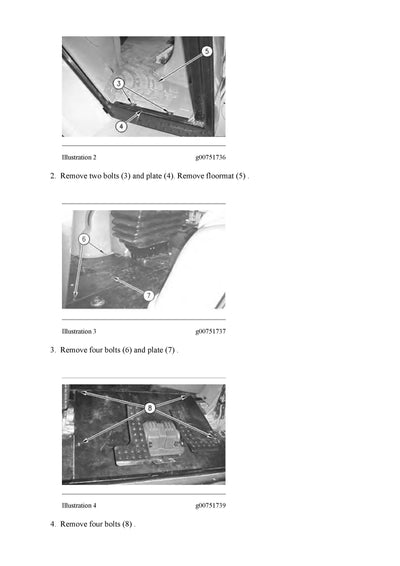 5
3
4

Illustration 2 g00751736

2. Remove two bolts (3) and plate (4). Remove floormat (5) .

6
7

Illustration 3 g00751737

3. Remove four bolts (6) and plate (7) .

8

Illustration 4 g00751739

4. Remove four bolts (8) .