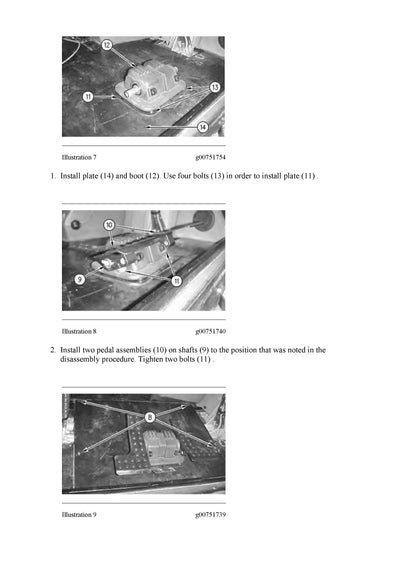 12

11

13

14

Illustration 7 g00751754

1. Install plate (14) and boot (12). Use four bolts (13) in order to install plate (11) .

10

9

11

Illustration 8 g00751740

2. Install two pedal assemblies (10) on shafts (9) to the position that was noted in the disassembly procedure. Tighten two bolts (11) .

8

Illustration 9 g00751739